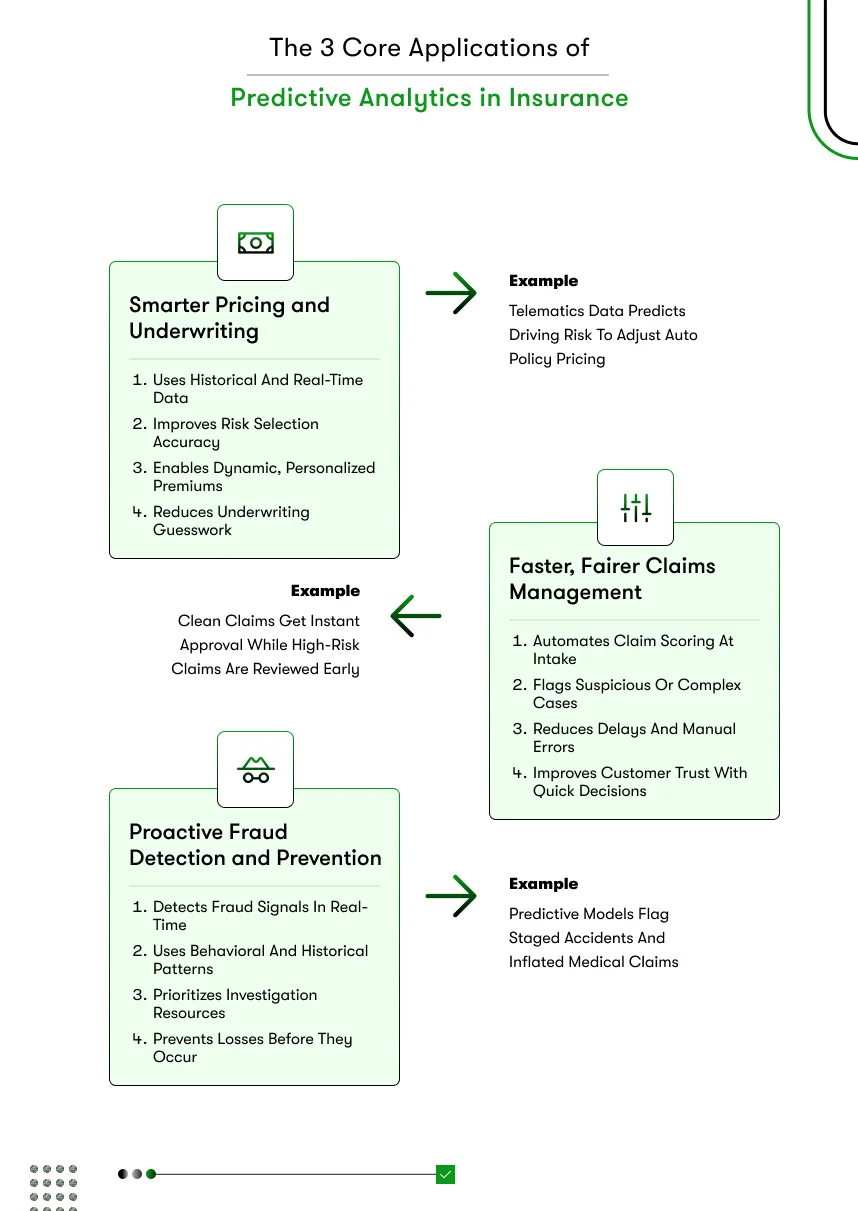 The 3 Core Applications of

Predictive Analytics in Insurance

Smarter Pricing and Underwriting

1. Uses Historical And Real-Time Data
2. Improves Risk Selection Accuracy
3. Enables Dynamic, Personalized Premiums
4. Reduces Underwriting Guesswork

Example

Telematics Data Predicts Driving Risk To Adjust Auto Policy Pricing

Faster, Fairer Claims Management

1. Automates Claim Scoring At Intake
2. Flags Suspicious Or Complex Cases
3. Reduces Delays And Manual Errors
4. Improves Customer Trust With Quick Decisions

Example

Clean Claims Get Instant Approval While High-Risk Claims Are Reviewed Early

Proactive Fraud Detection and Prevention

1. Detects Fraud Signals In Real-Time
2. Uses Behavioral And Historical Patterns
3. Prioritizes Investigation Resources
4. Prevents Losses Before They Occur

Example

Predictive Models Flag Staged Accidents And Inflated Medical Claims